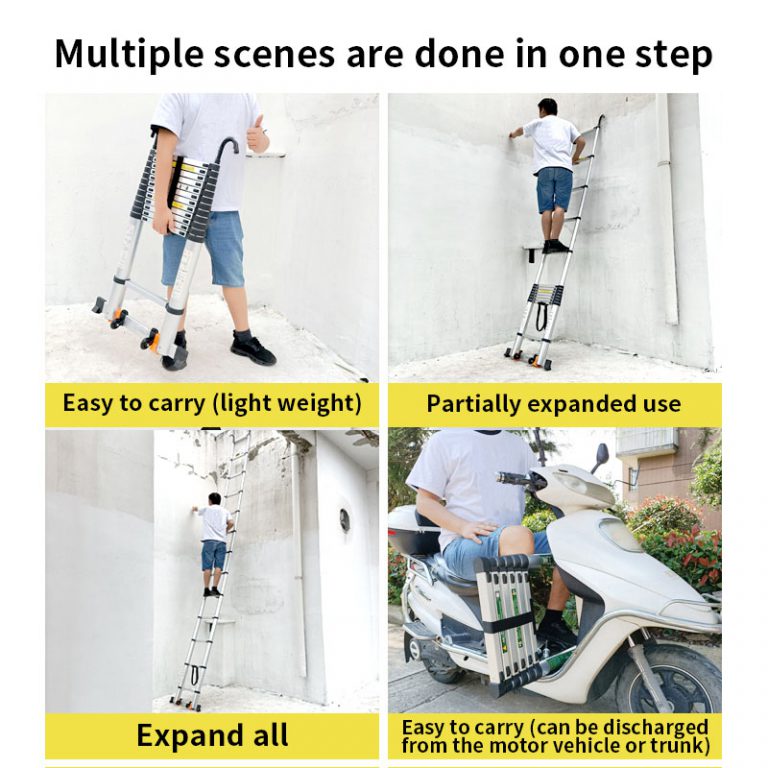 Multiple scenes are done in one step

Easy to carry (light weight)

Partially expanded use

Expand all

Easy to carry (can be discharged from the motor vehicle or trunk)